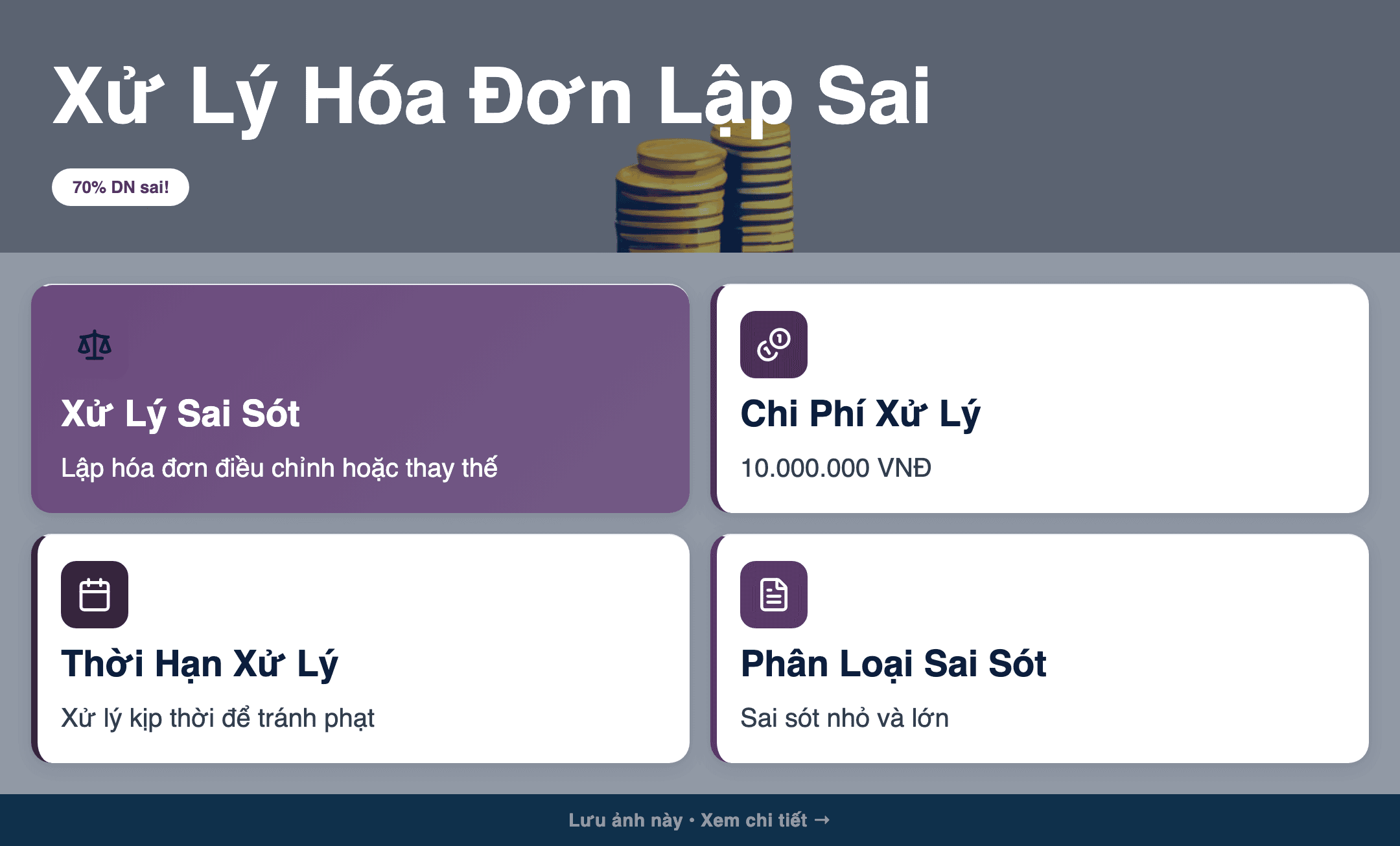 Xử Lý Hóa Đơn Lập Sai

70% DN sai!

Xử Lý Sai Sót

Lập hóa đơn điều chỉnh hoặc thay thế

Chi Phí Xử Lý

10.000.000 VNĐ

Thời Hạn Xử Lý

Xử lý kịp thời để tránh phạt

Phân Loại Sai Sót

Sai sót nhỏ và lớn

Lưu ảnh này • Xem chi tiết →