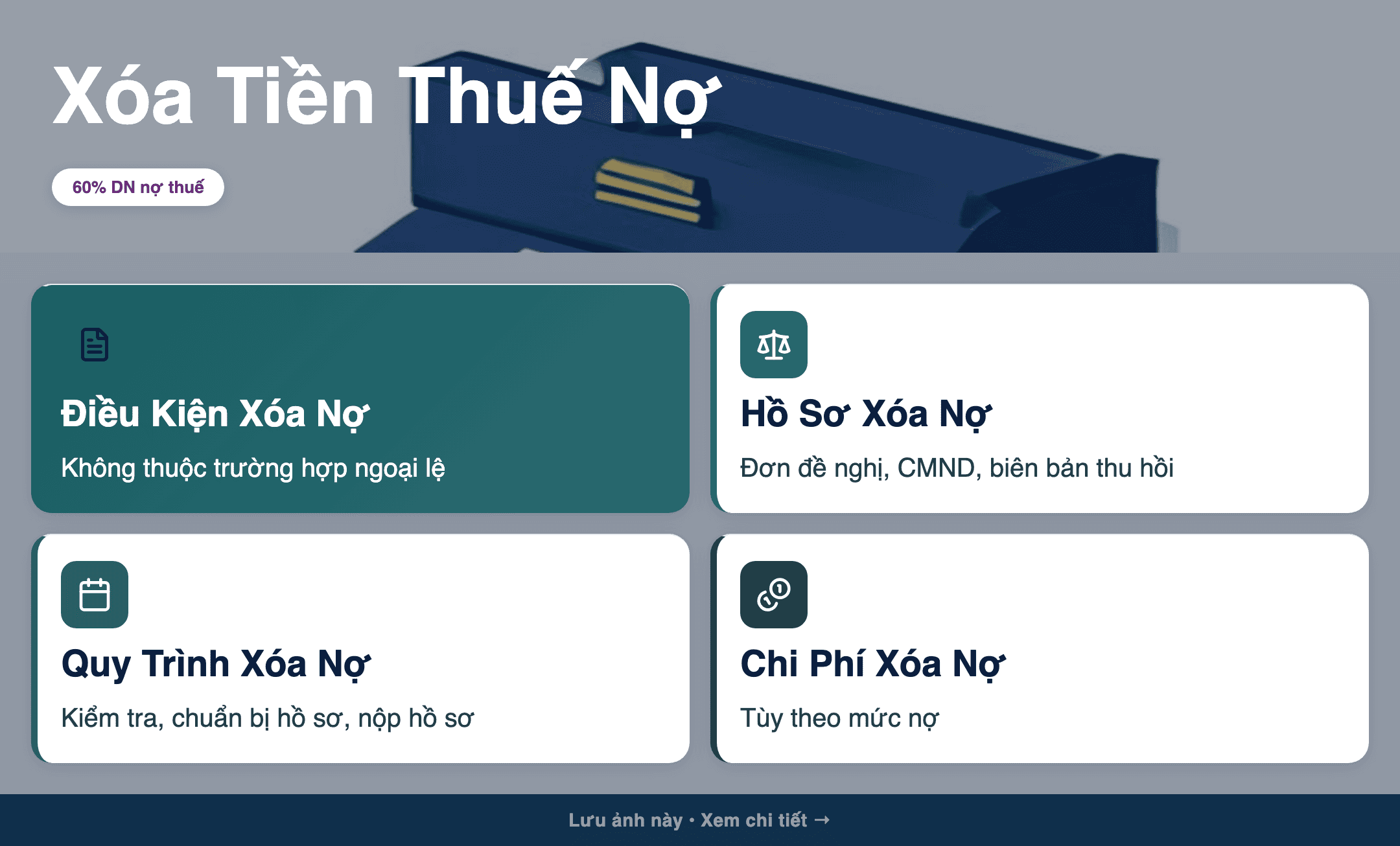 Xóa Tiền Thuế Nợ

60% DN nợ thuế

Điều Kiện Xóa Nợ

Không thuộc trường hợp ngoại lệ

Hồ Sơ Xóa Nợ

Đơn đề nghị, CMND, biên bản thu hồi

Quy Trình Xóa Nợ

Kiểm tra, chuẩn bị hồ sơ, nộp hồ sơ

Chi Phí Xóa Nợ

Tùy theo mức nợ

Lưu ảnh này • Xem chi tiết →