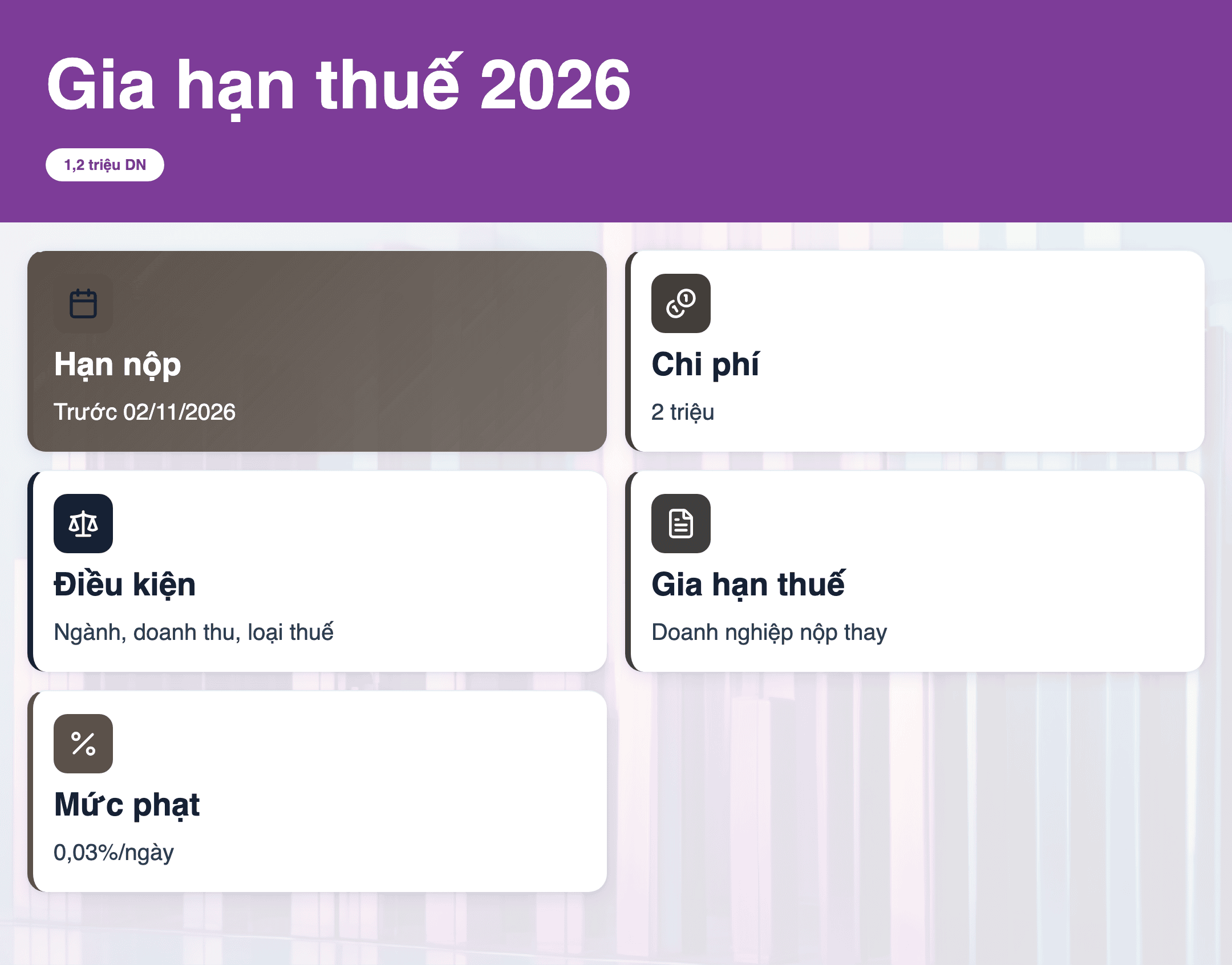 Gia hạn thuế 2026

1,2 triệu DN

Hạn nộp

Trước 02/11/2026

Chi phí

2 triệu

Điều kiện

Ngành, doanh thu, loại thuế

Gia hạn thuế

Doanh nghiệp nộp thay

Mức phạt

0,03%/ngày