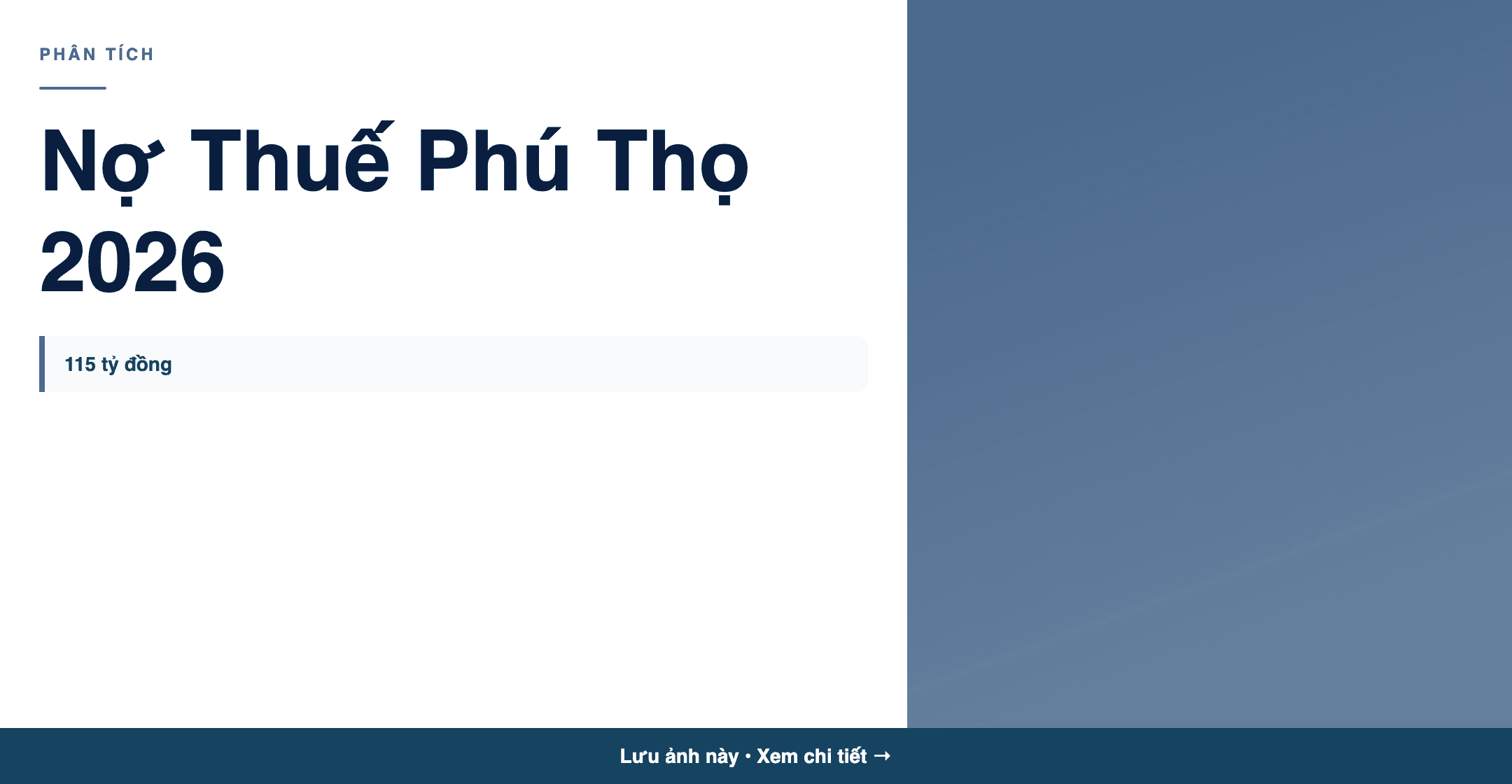 PHÂN TÍCH

Nợ Thuế Phú Thọ 2026

115 tỷ đồng

Lưu ảnh này • Xem chi tiết →