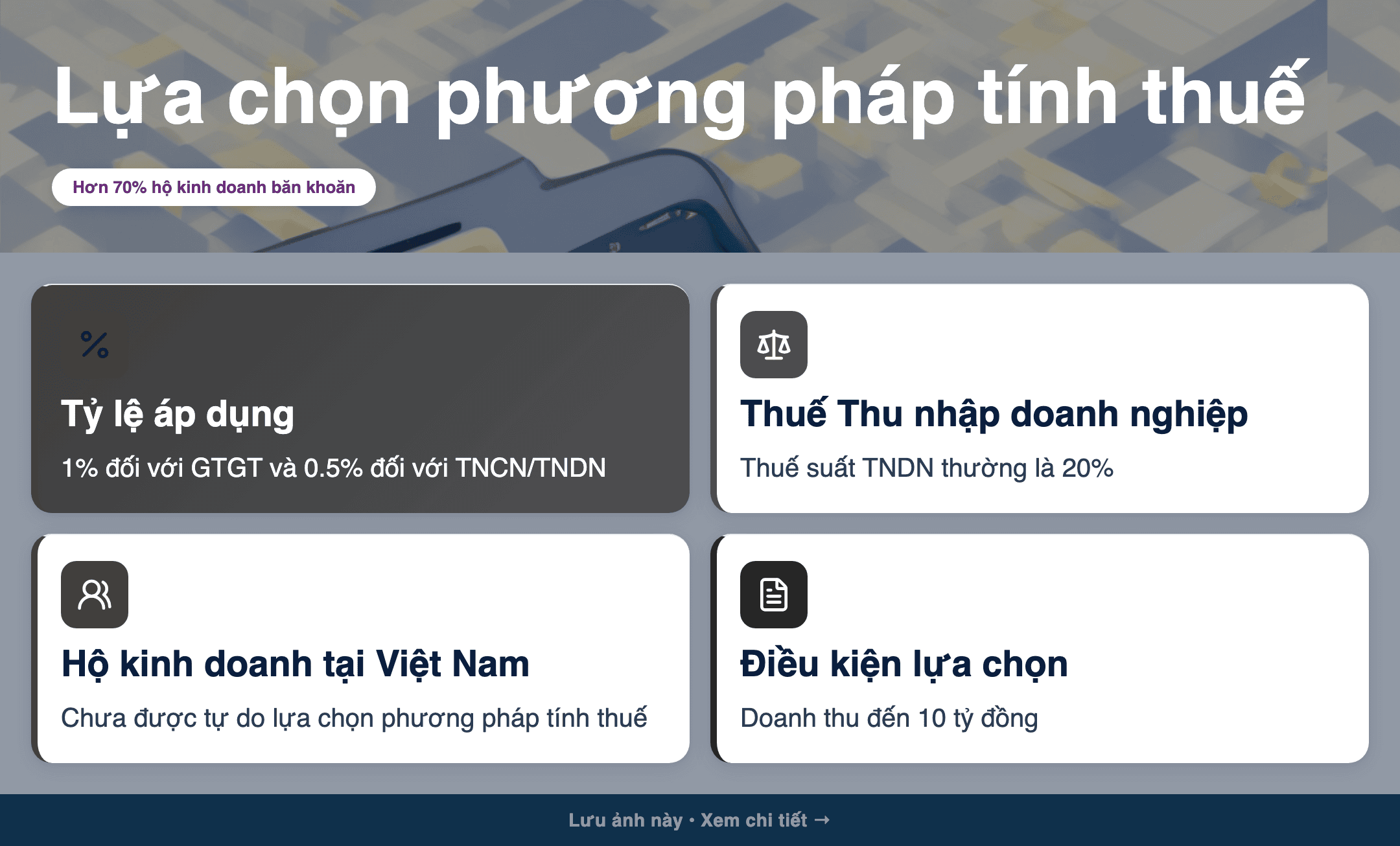 Lựa chọn phương pháp tính thuế

Hơn 70% hộ kinh doanh băn khoăn

%

Tỷ lệ áp dụng

1% đối với GTGT và 0.5% đối với TNCN/TNDN

Thuế Thu nhập doanh nghiệp

Thuế suất TNDN thường là 20%

Hộ kinh doanh tại Việt Nam

Chưa được tự do lựa chọn phương pháp tính thuế

Điều kiện lựa chọn

Doanh thu đến 10 tỷ đồng

Lưu ảnh này • Xem chi tiết →