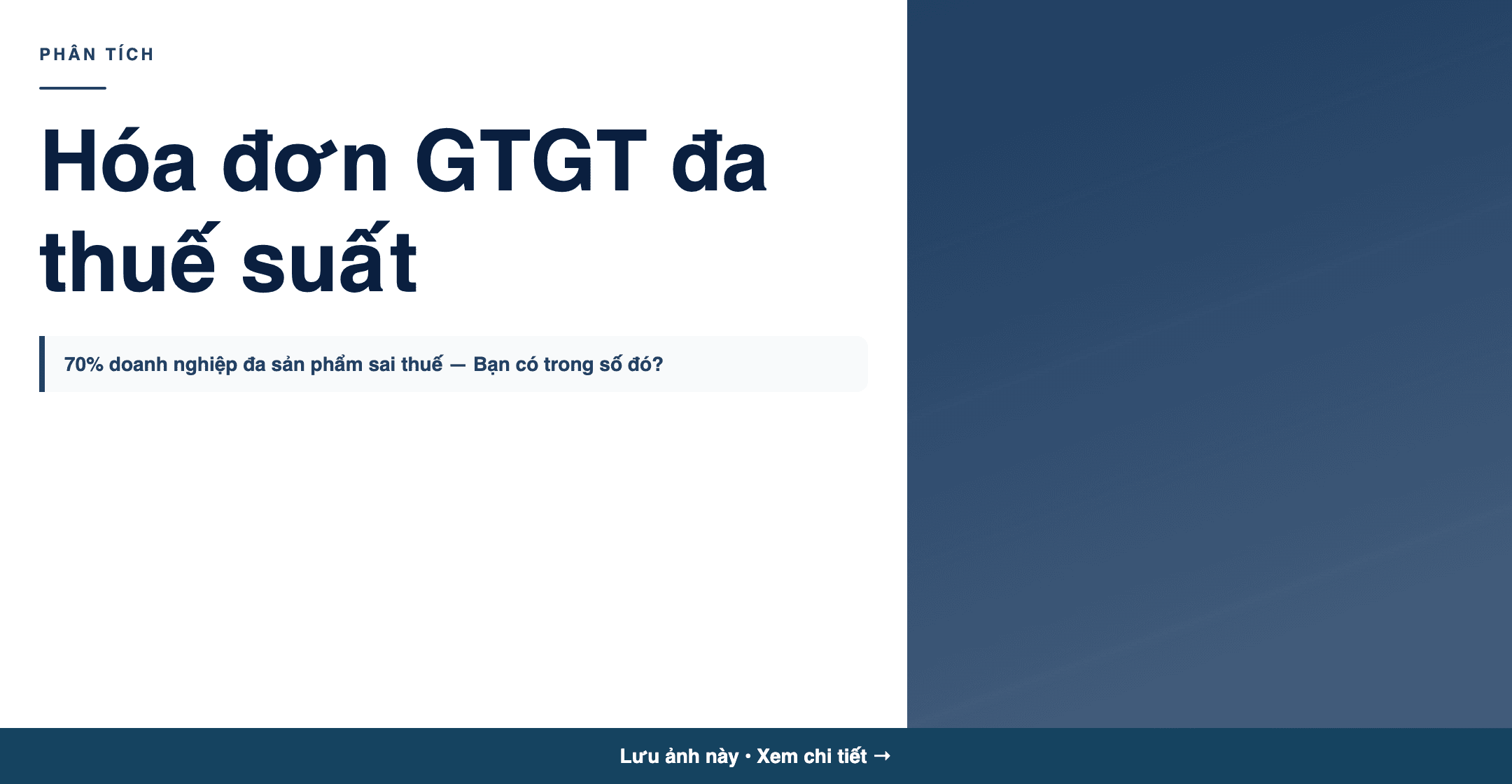 PHÂN TÍCH

Hóa đơn GTGT đa thuế suất

70% doanh nghiệp đa sản phẩm sai thuế — Bạn có trong số đó?

Lưu ảnh này • Xem chi tiết →