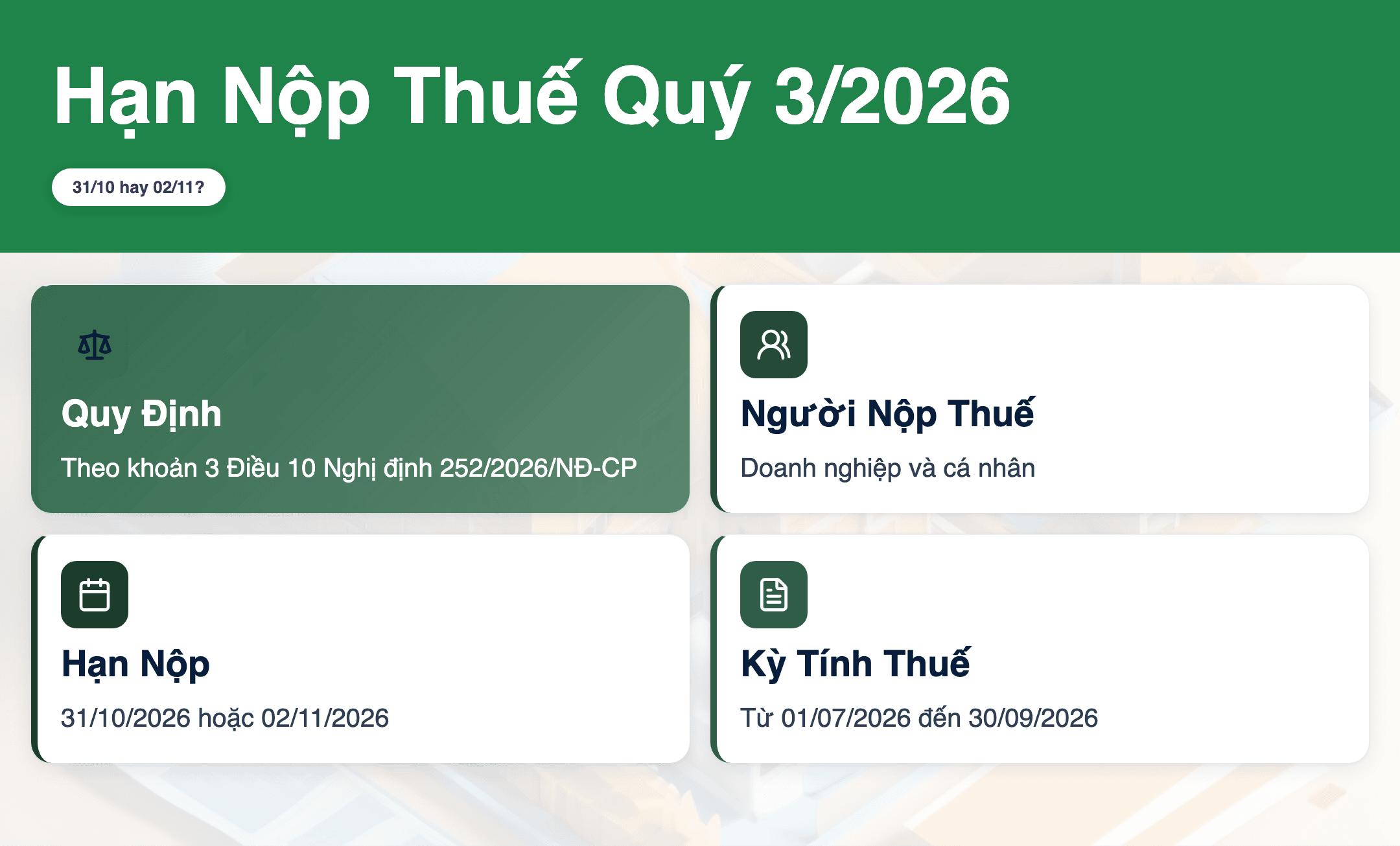 Hạn Nộp Thuế Quý 3/2026

31/10 hay 02/11?

Quy Định

Theo khoản 3 Điều 10 Nghị định 252/2026/NĐ-CP

Người Nộp Thuế

Doanh nghiệp và cá nhân

Hạn Nộp

31/10/2026 hoặc 02/11/2026

Kỳ Tính Thuế

Từ 01/07/2026 đến 30/09/2026