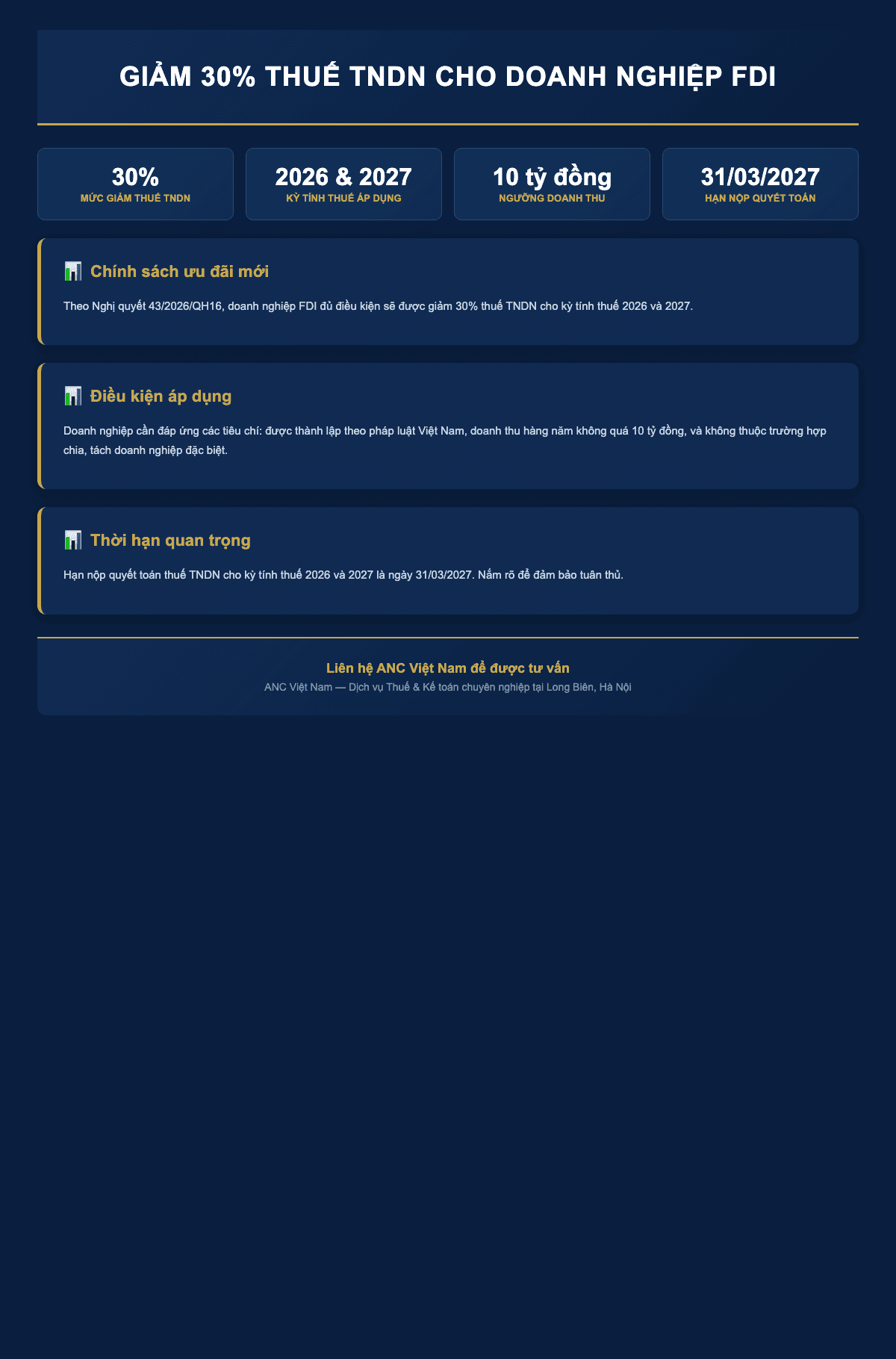 GIẢM 30% THUẾ TNDN CHO DOANH NGHIỆP FDI

30%
MỨC GIẢM THUẾ TNDN

2026 & 2027
KỲ TÍNH THUẾ ÁP DỤNG

10 tỷ đồng
NGƯỠNG DOANH THU

31/03/2027
HẠN NỘP QUYẾT TOÁN

Chính sách ưu đãi mới

Theo Nghị quyết 43/2026/QH16, doanh nghiệp FDI đủ điều kiện sẽ được giảm 30% thuế TNDN cho kỳ tính thuế 2026 và 2027.

Điều kiện áp dụng

Doanh nghiệp cần đáp ứng các tiêu chí: được thành lập theo pháp luật Việt Nam, doanh thu hàng năm không quá 10 tỷ đồng, và không thuộc trường hợp chia, tách doanh nghiệp đặc biệt.

Thời hạn quan trọng

Hạn nộp quyết toán thuế TNDN cho kỳ tính thuế 2026 và 2027 là ngày 31/03/2027. Nắm rõ để đảm bảo tuân thủ.

Liên hệ ANC Việt Nam để được tư vấn
ANC Việt Nam — Dịch vụ Thuế & Kế toán chuyên nghiệp tại Long Biên, Hà Nội