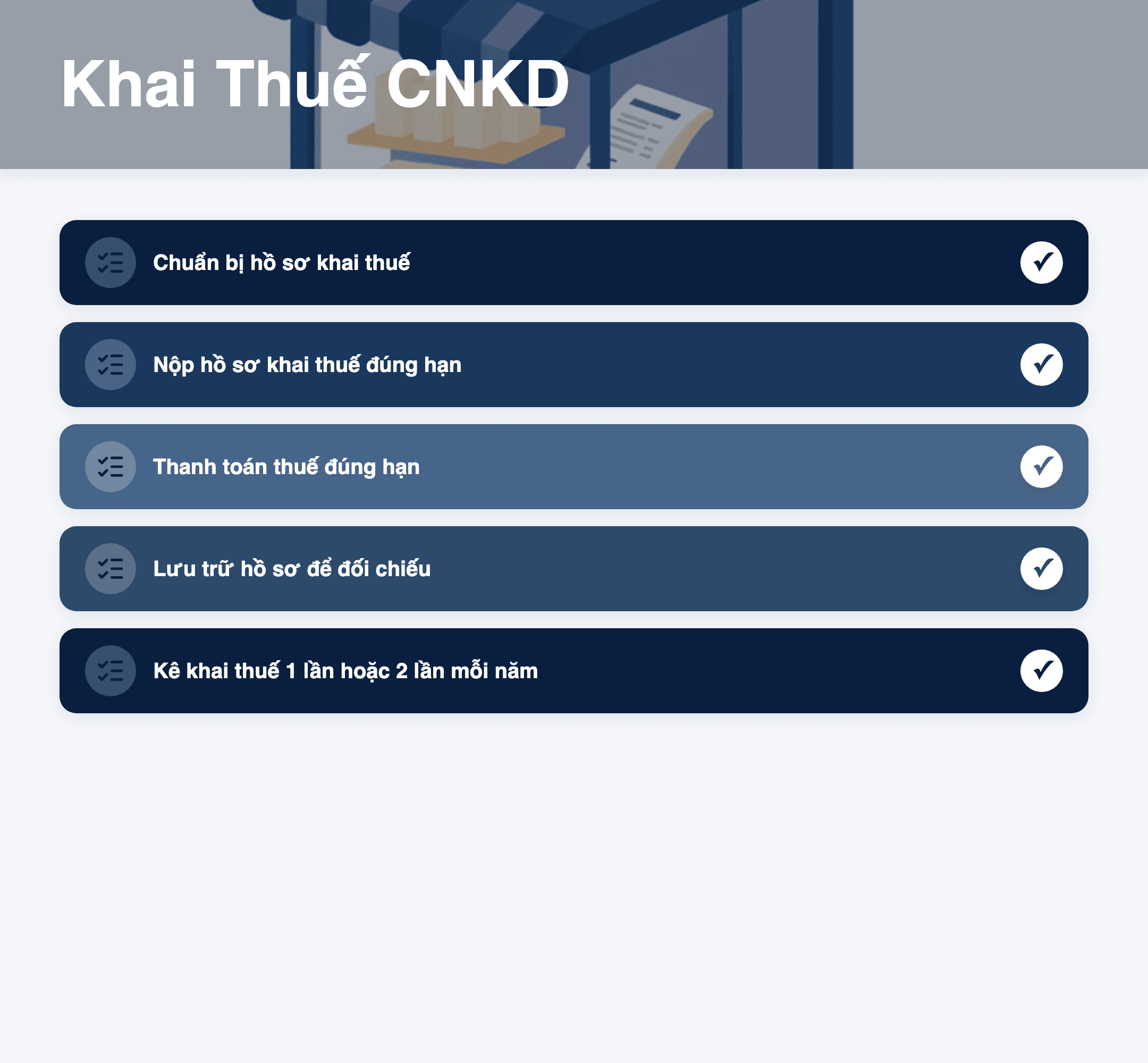 Khai Thuế CNKD

Chuẩn bị hồ sơ khai thuế ✓

Nộp hồ sơ khai thuế đúng hạn ✓

Thanh toán thuế đúng hạn ✓

Lưu trữ hồ sơ để đối chiếu ✓

Kê khai thuế 1 lần hoặc 2 lần mỗi năm ✓