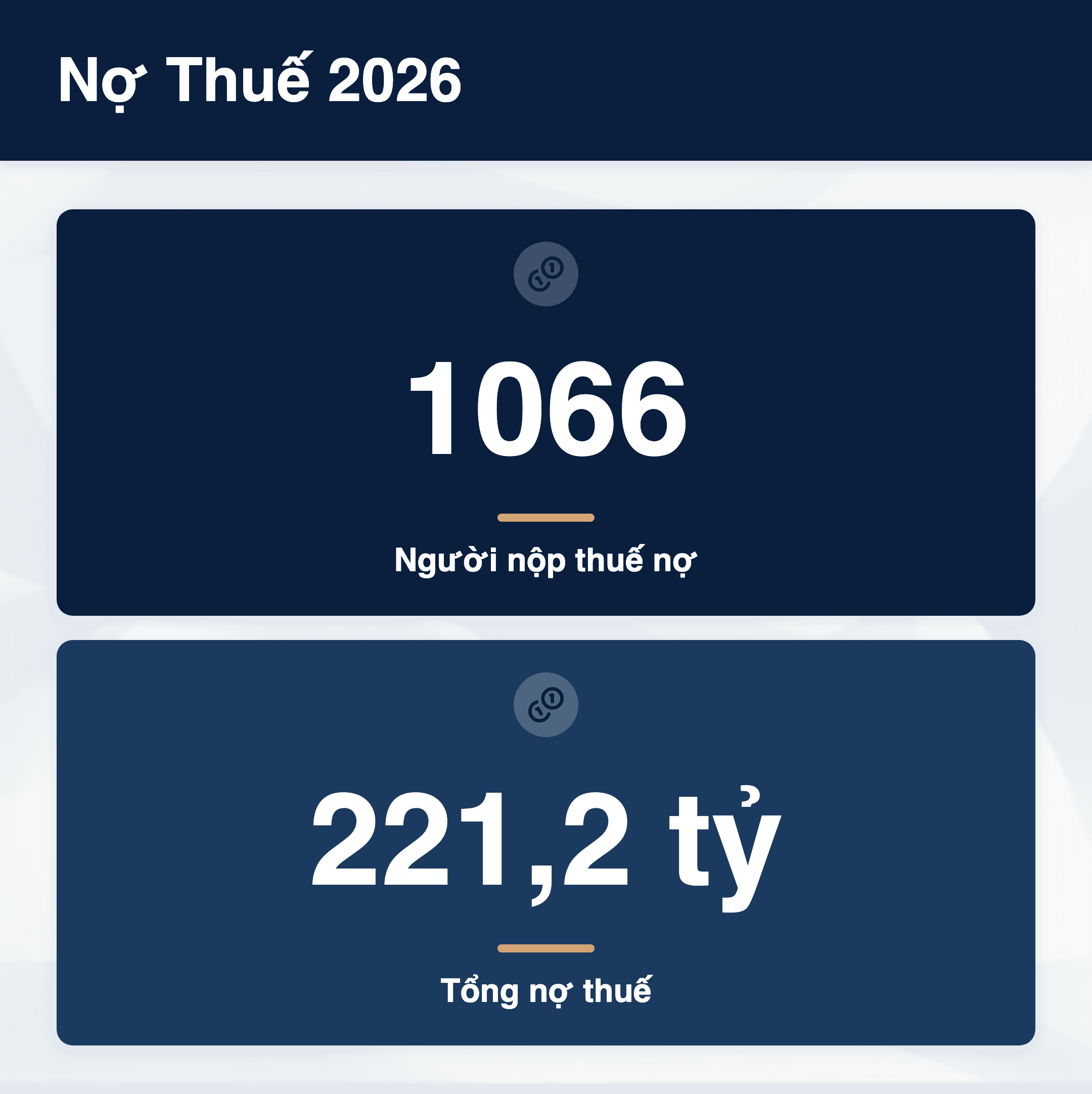 Nợ Thuế 2026

1066

Người nộp thuế nợ

221,2 tỷ

Tổng nợ thuế