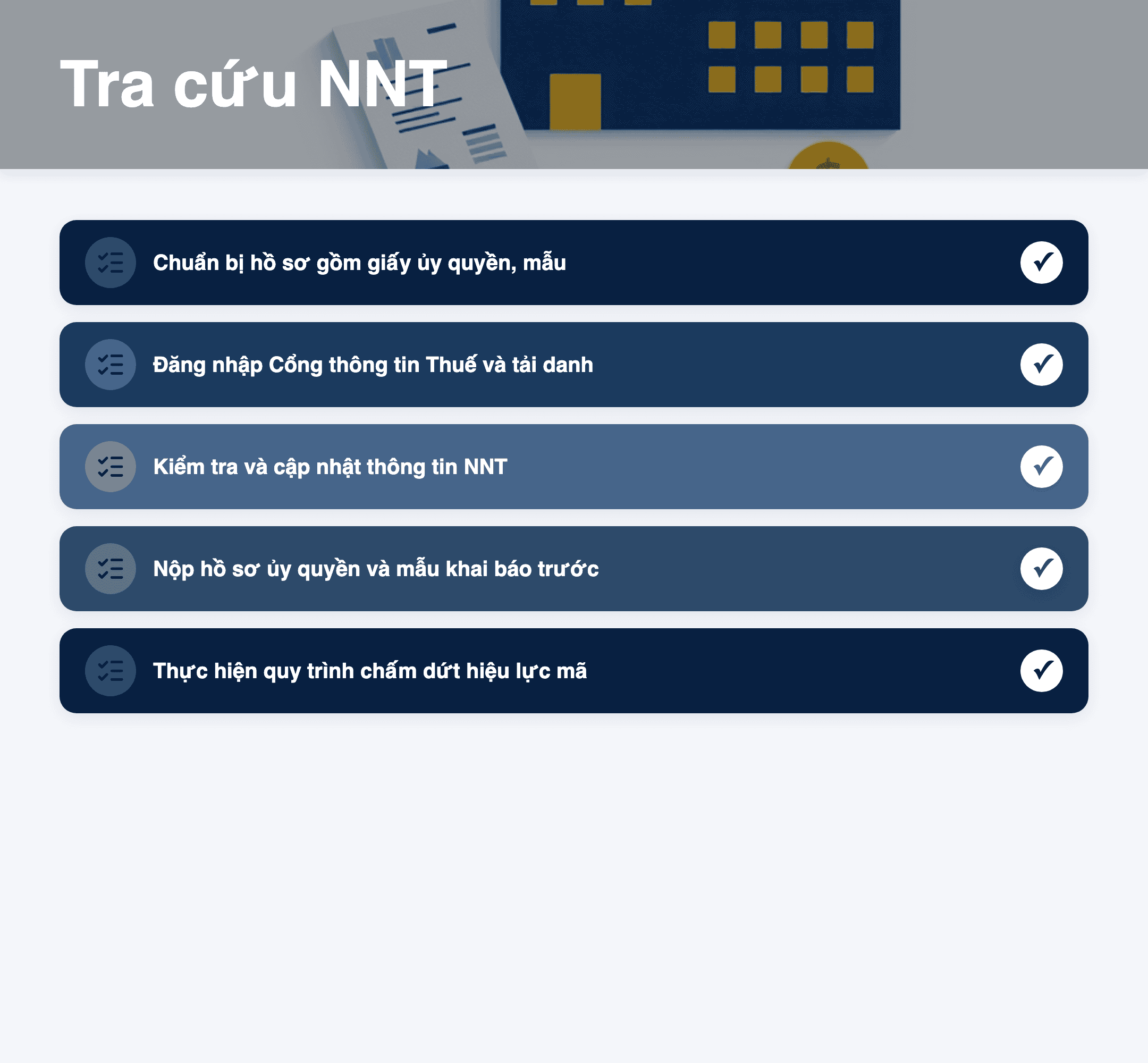 Tra cứu NNT

Chuẩn bị hồ sơ gồm giấy ủy quyền, mẫu ✓

Đăng nhập Cổng thông tin Thuế và tải danh ✓

Kiểm tra và cập nhật thông tin NNT ✓

Nộp hồ sơ ủy quyền và mẫu khai báo trước ✓

Thực hiện quy trình chấm dứt hiệu lực mã ✓