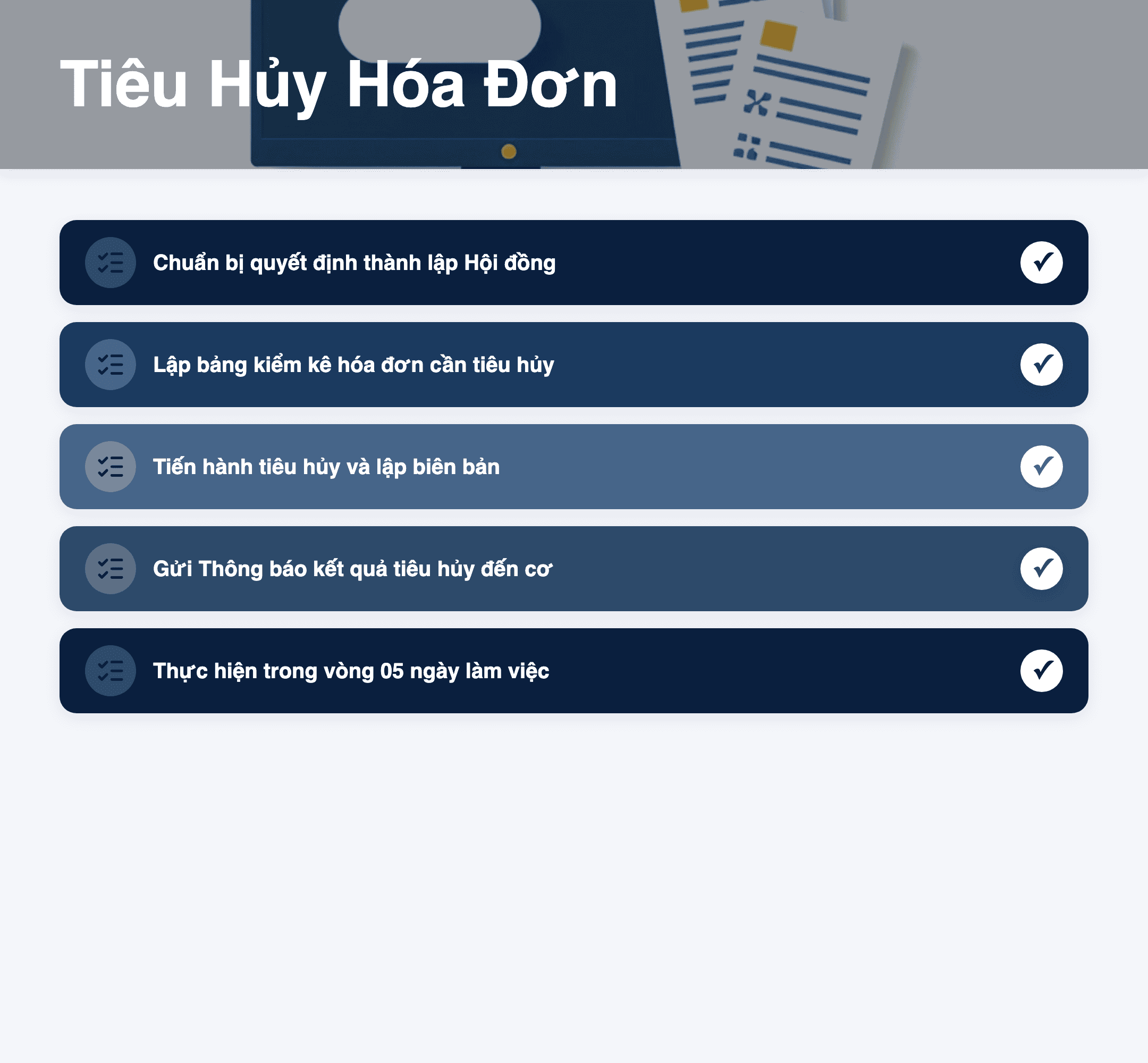 Tiêu Hủy Hóa Đơn

Chuẩn bị quyết định thành lập Hội đồng ✓

Lập bảng kiểm kê hóa đơn cần tiêu hủy ✓

Tiến hành tiêu hủy và lập biên bản ✓

Gửi Thông báo kết quả tiêu hủy đến cơ ✓

Thực hiện trong vòng 05 ngày làm việc ✓