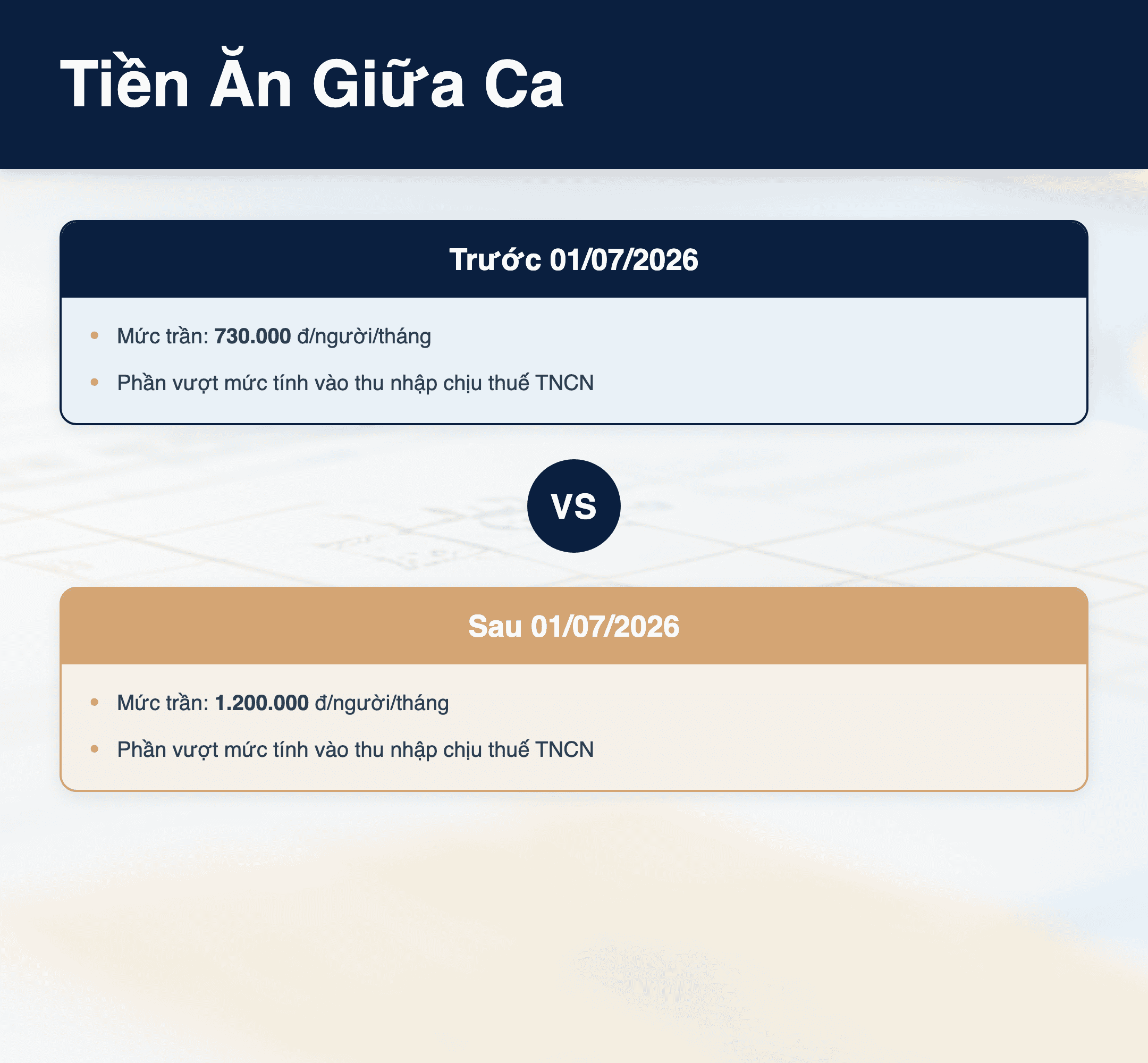 Tiền Ăn Giữa Ca

Trước 01/07/2026

• Mức trần: 730.000 đ/người/tháng
• Phần vượt mức tính vào thu nhập chịu thuế TNCN

VS

Sau 01/07/2026

• Mức trần: 1.200.000 đ/người/tháng
• Phần vượt mức tính vào thu nhập chịu thuế TNCN