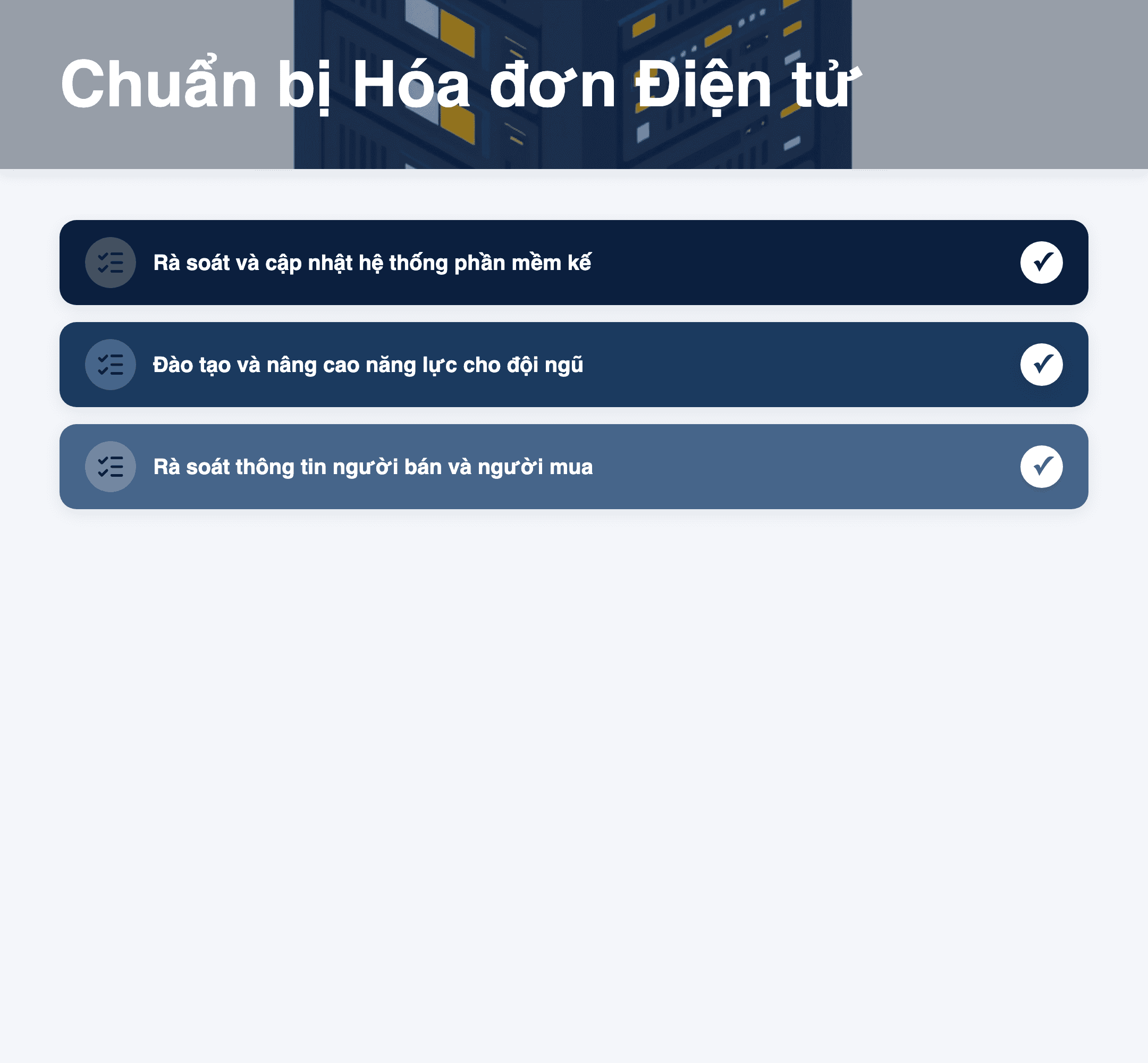 Chuẩn bị Hóa đơn Điện tử

Rà soát và cập nhật hệ thống phần mềm kế

Đào tạo và nâng cao năng lực cho đội ngũ

Rà soát thông tin người bán và người mua