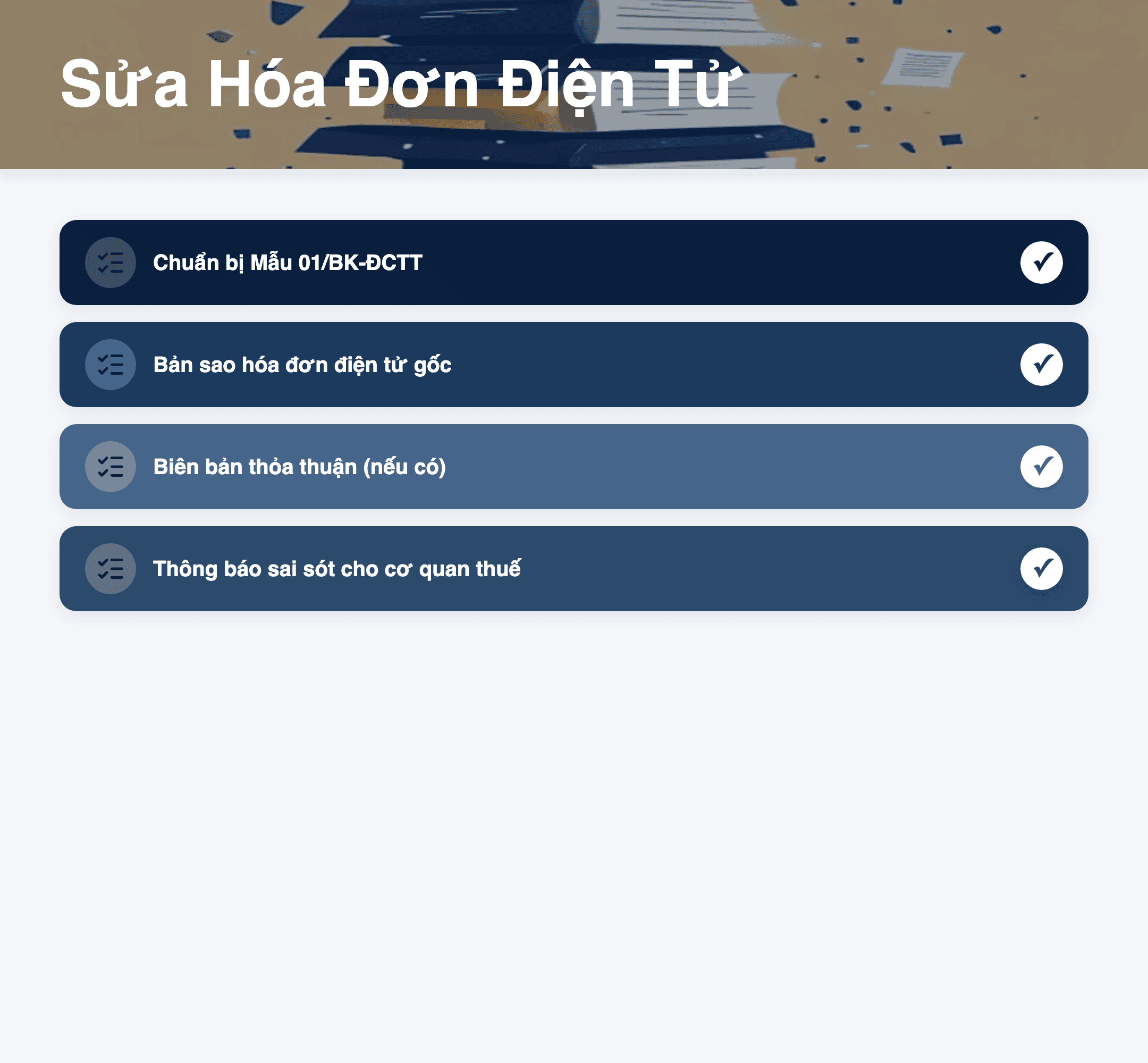 Sửa Hóa Đơn Điện Tử

Chuẩn bị Mẫu 01/BK-ĐCTT ✓

Bản sao hóa đơn điện tử gốc ✓

Biên bản thỏa thuận (nếu có) ✓

Thông báo sai sót cho cơ quan thuế ✓