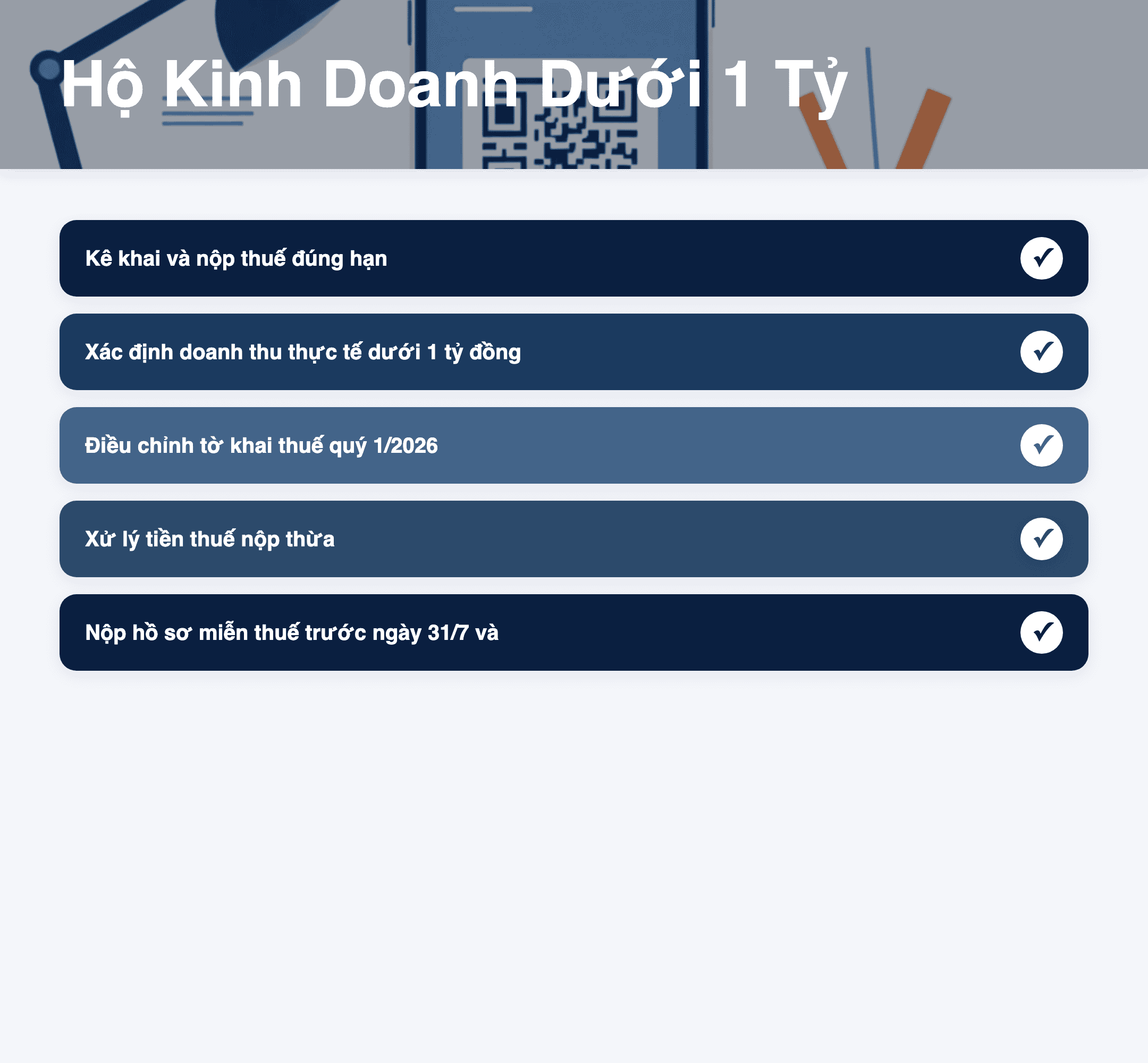 Hộ Kinh Doanh Dưới 1 Tỷ

Kê khai và nộp thuế đúng hạn ✓

Xác định doanh thu thực tế dưới 1 tỷ đồng ✓

Điều chỉnh tờ khai thuế quý 1/2026 ✓

Xử lý tiền thuế nộp thừa ✓

Nộp hồ sơ miễn thuế trước ngày 31/7 và ✓