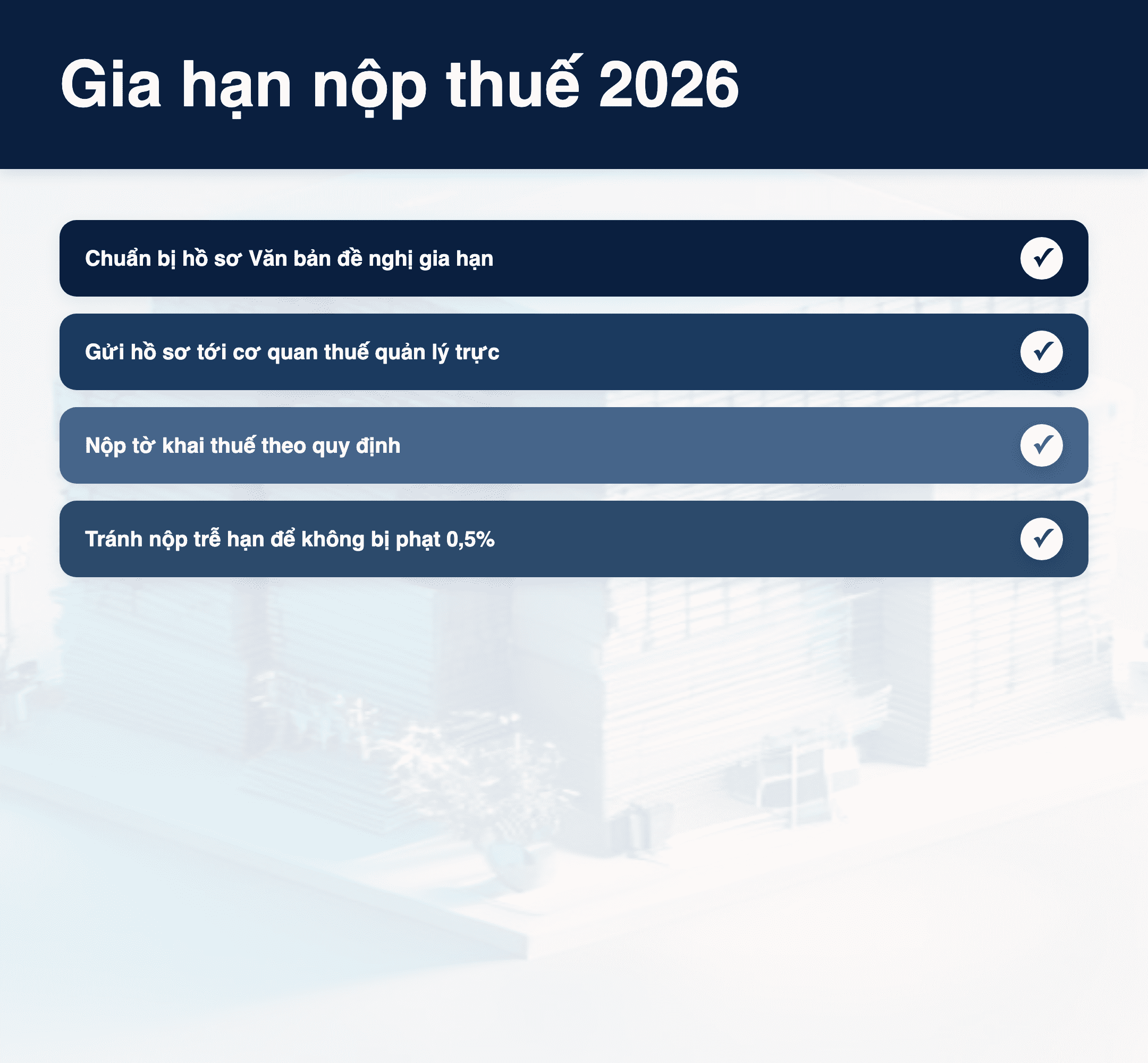 Gia hạn nộp thuế 2026

Chuẩn bị hồ sơ Văn bản đề nghị gia hạn ✓

Gửi hồ sơ tới cơ quan thuế quản lý trực ✓

Nộp tờ khai thuế theo quy định ✓

Tránh nộp trễ hạn để không bị phạt 0,5% ✓