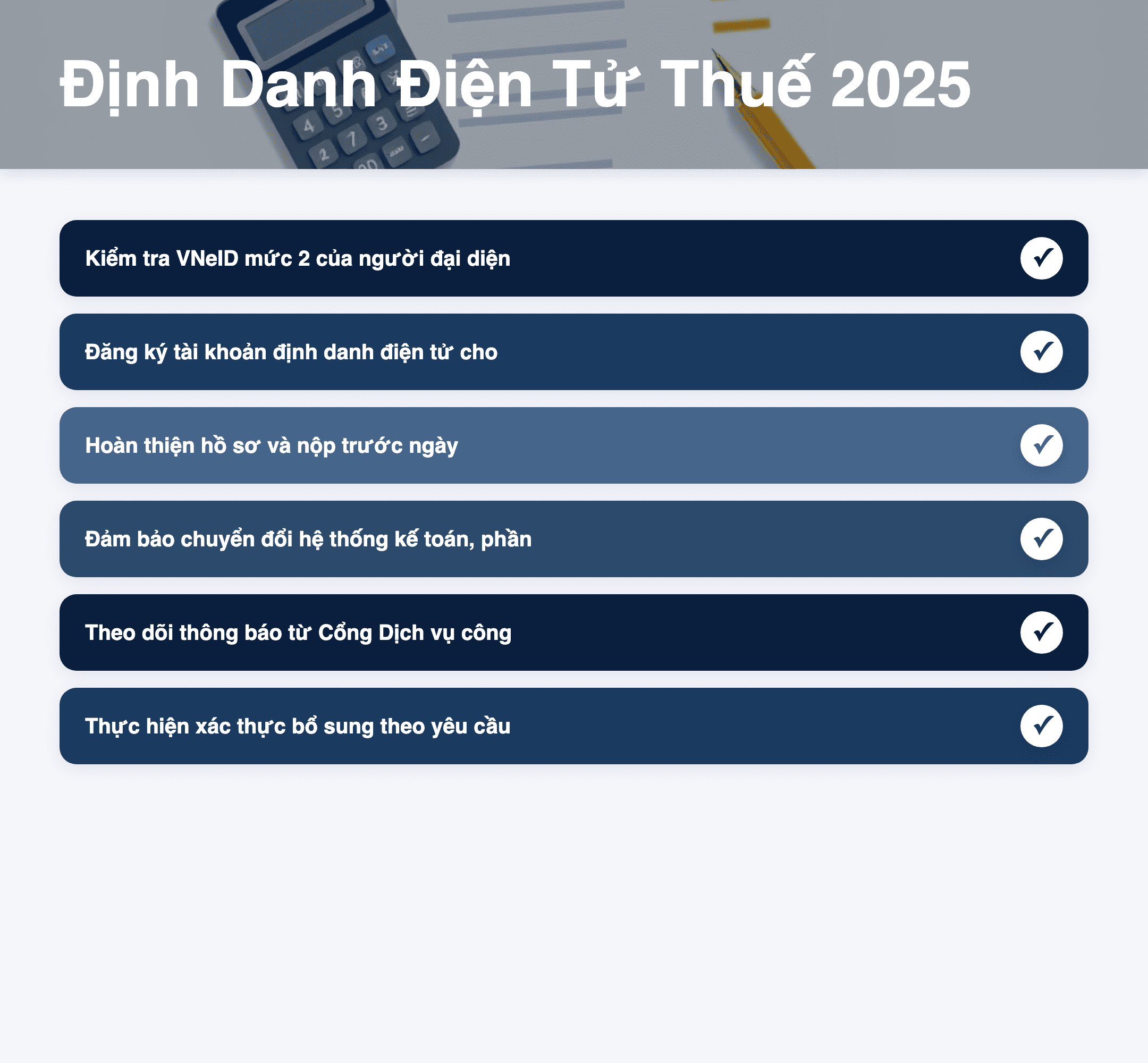 Định Danh Điện Tử Thuế 2025

Kiểm tra VNeID mức 2 của người đại diện ✓

Đăng ký tài khoản định danh điện tử cho ✓

Hoàn thiện hồ sơ và nộp trước ngày ✓

Đảm bảo chuyển đổi hệ thống kế toán, phần ✓

Theo dõi thông báo từ Cổng Dịch vụ công ✓

Thực hiện xác thực bổ sung theo yêu cầu ✓