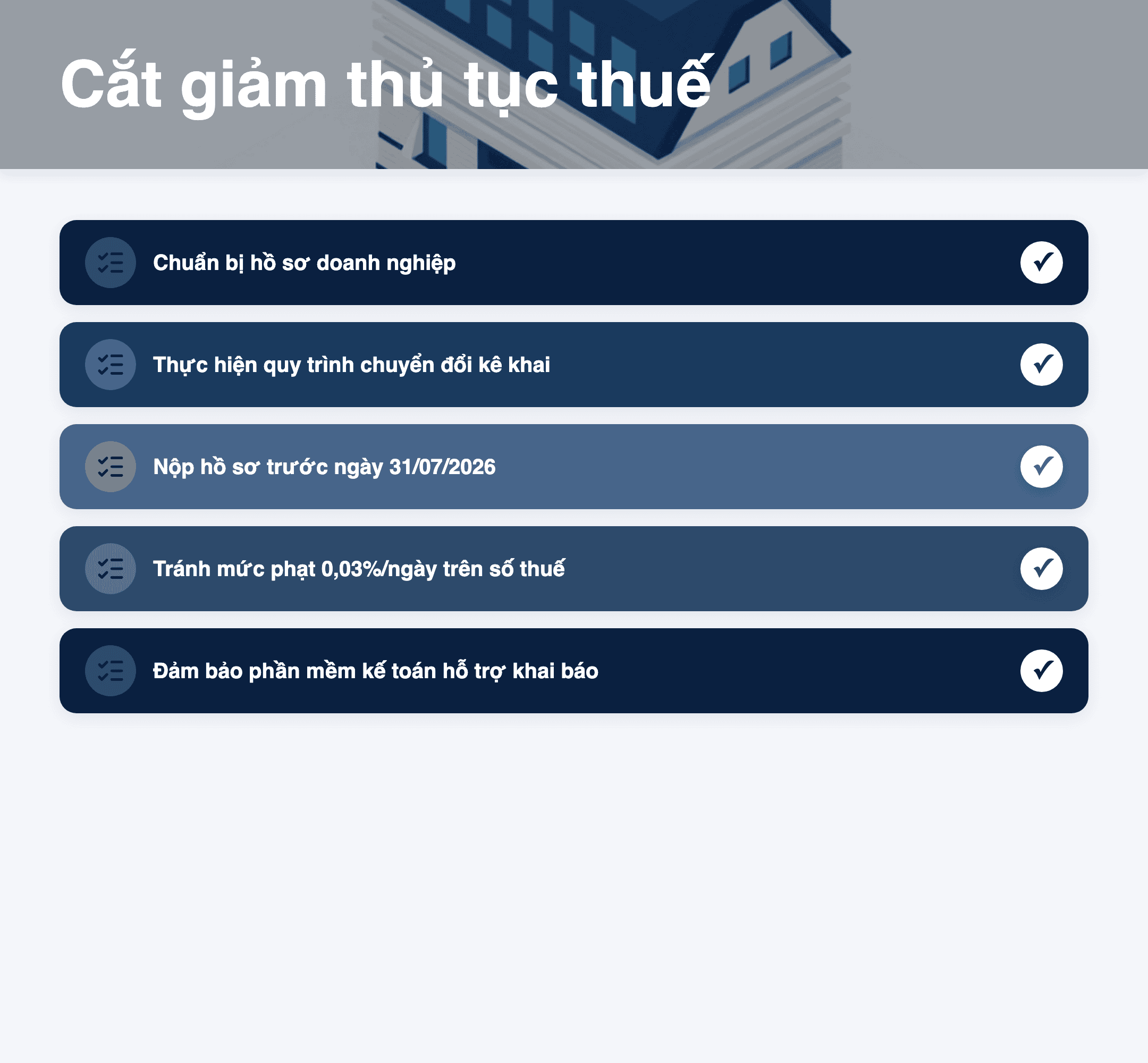 Cắt giảm thủ tục thuế

Chuẩn bị hồ sơ doanh nghiệp ✓

Thực hiện quy trình chuyển đổi kê khai ✓

Nộp hồ sơ trước ngày 31/07/2026 ✓

Tránh mức phạt 0,03%/ngày trên số thuế ✓

Đảm bảo phần mềm kế toán hỗ trợ khai báo ✓